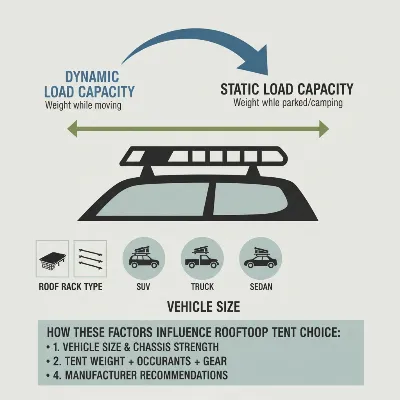 DYNAMIC LOAD CAPACITY
Weight while moving

STATIC LOAD CAPACITY
Weight while parked/camping

ROOF RACK TYPE

SUV

TRUCK

SEDAN

VEHICLE SIZE

HOW THESE FACTORS INFLUENCE ROOFTOOP TENT CHOICE:
• 1. VEHICLE SIZE & CHASSIS STRENGTH
• 2. TENT WEIGHT + OCCURANTS + GEAR
• 4. MANUFACTURER RECOMMENDATIONS